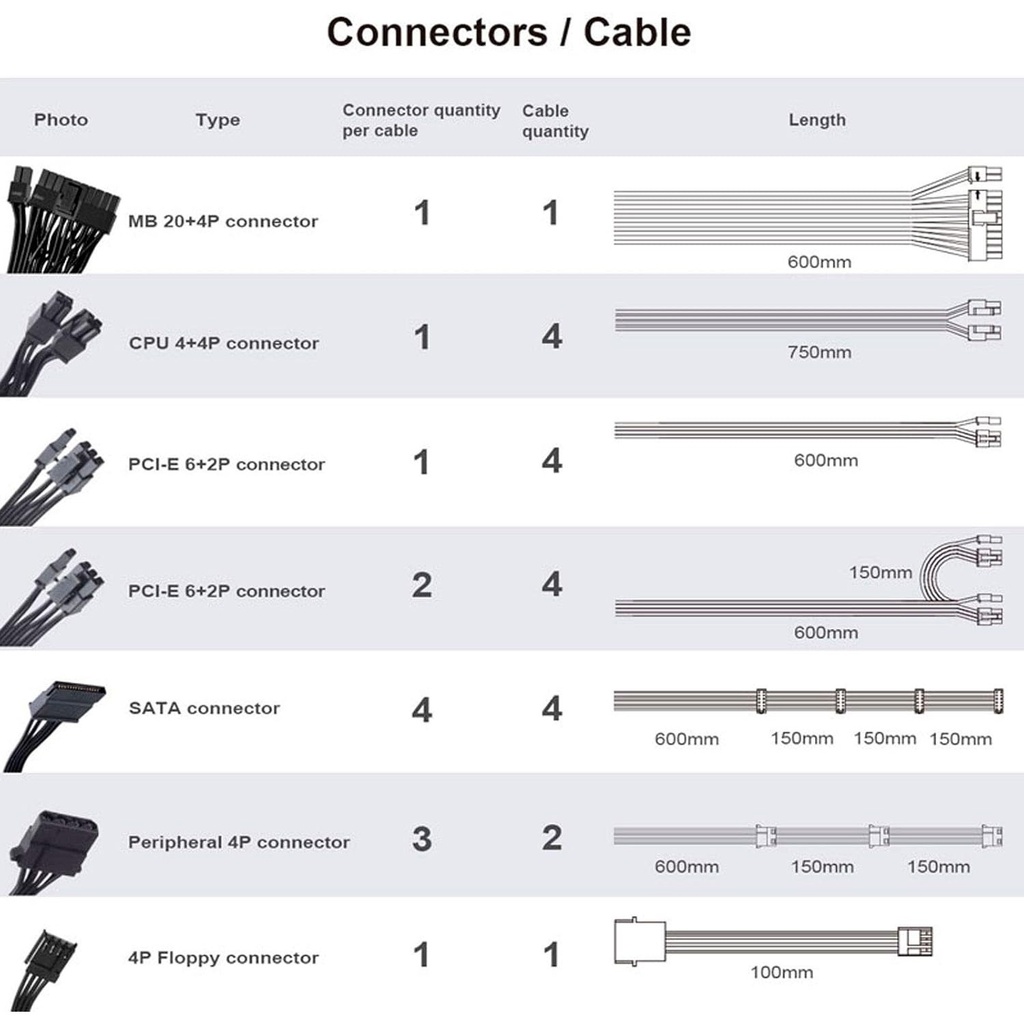 Connectors / Cable

| Photo | Type | Connector quantity per cable | Cable quantity | Length |
|---|---|---|---|---|
| | MB 20+4P connector | 1 | 1 | 600mm |
| | CPU 4+4P connector | 1 | 4 | 750mm |
| | PCI-E 6+2P connector | 1 | 4 | 600mm |
| | PCI-E 6+2P connector | 2 | 4 | 150mm 600mm |
| | SATA connector | 4 | 4 | 600mm 150mm 150mm 150mm |
| | Peripheral 4P connector | 3 | 2 | 600mm 150mm 150mm |
| | 4P Floppy connector | 1 | 1 | 100mm |