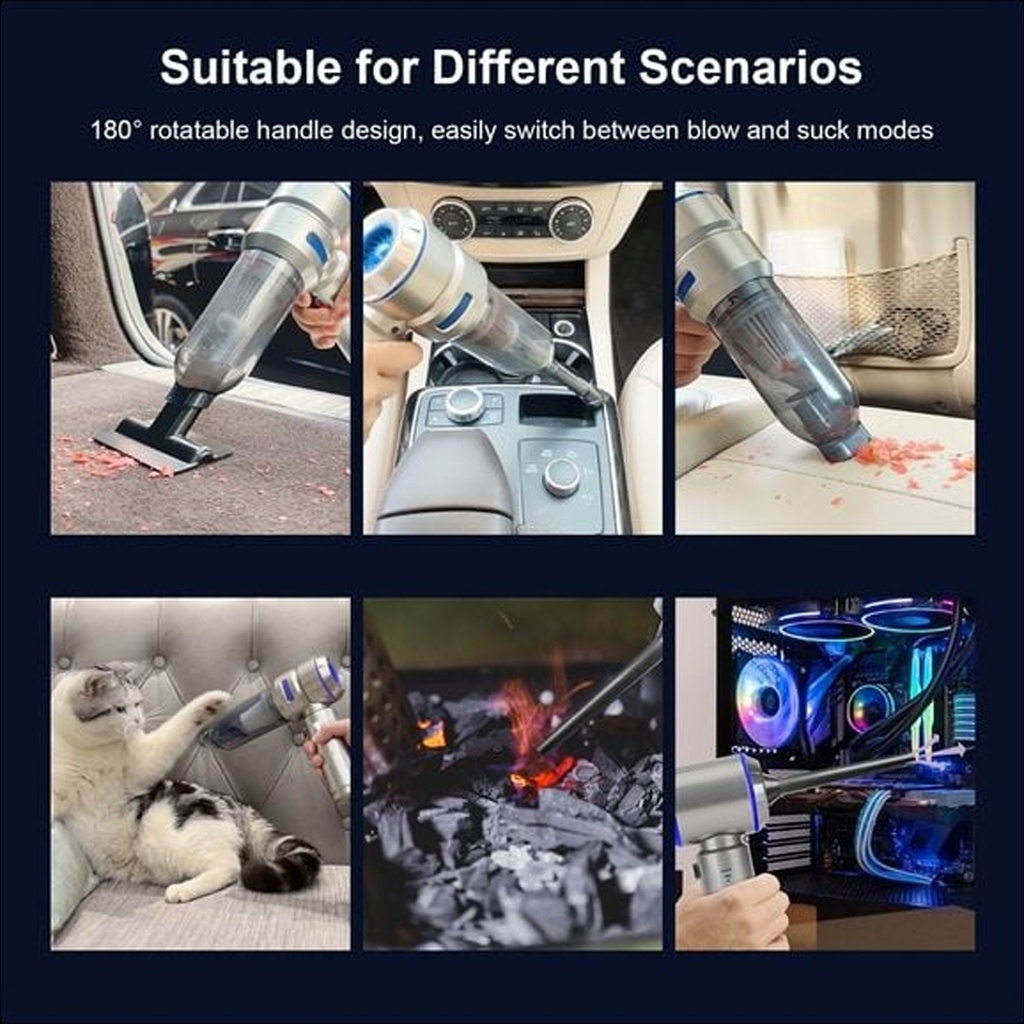 Suitable for Different Scenarios

180° rotatable handle design, easily switch between blow and suck modes