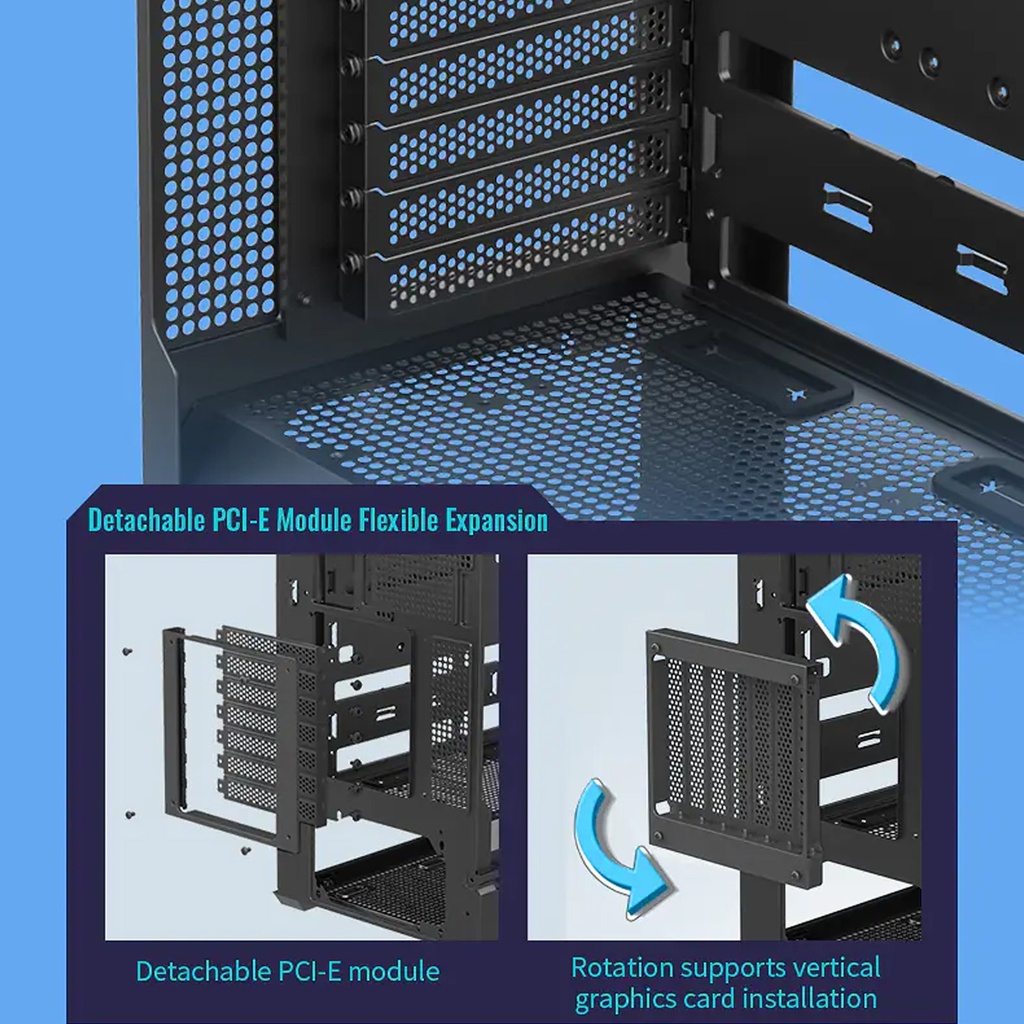 Detachable PCI-E Module Flexible Expansion

Detachable PCI-E module

Rotation supports vertical graphics card installation